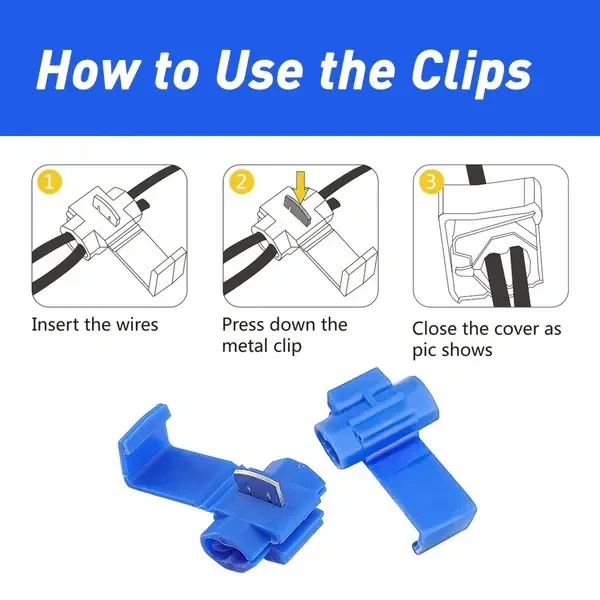 How to Use the Clips

1

Insert the wires

2

Press down the metal clip

3

Close the cover as pic shows