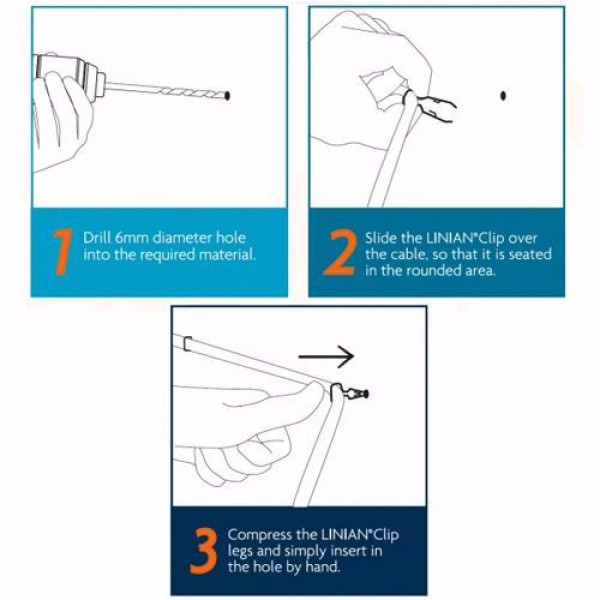 1 Drill 6mm diameter hole into the required material.

2 Slide the LINIAN®Clip over the cable, so that it is seated in the rounded area.

3 Compress the LINIAN®Clip legs and simply insert in the hole by hand.